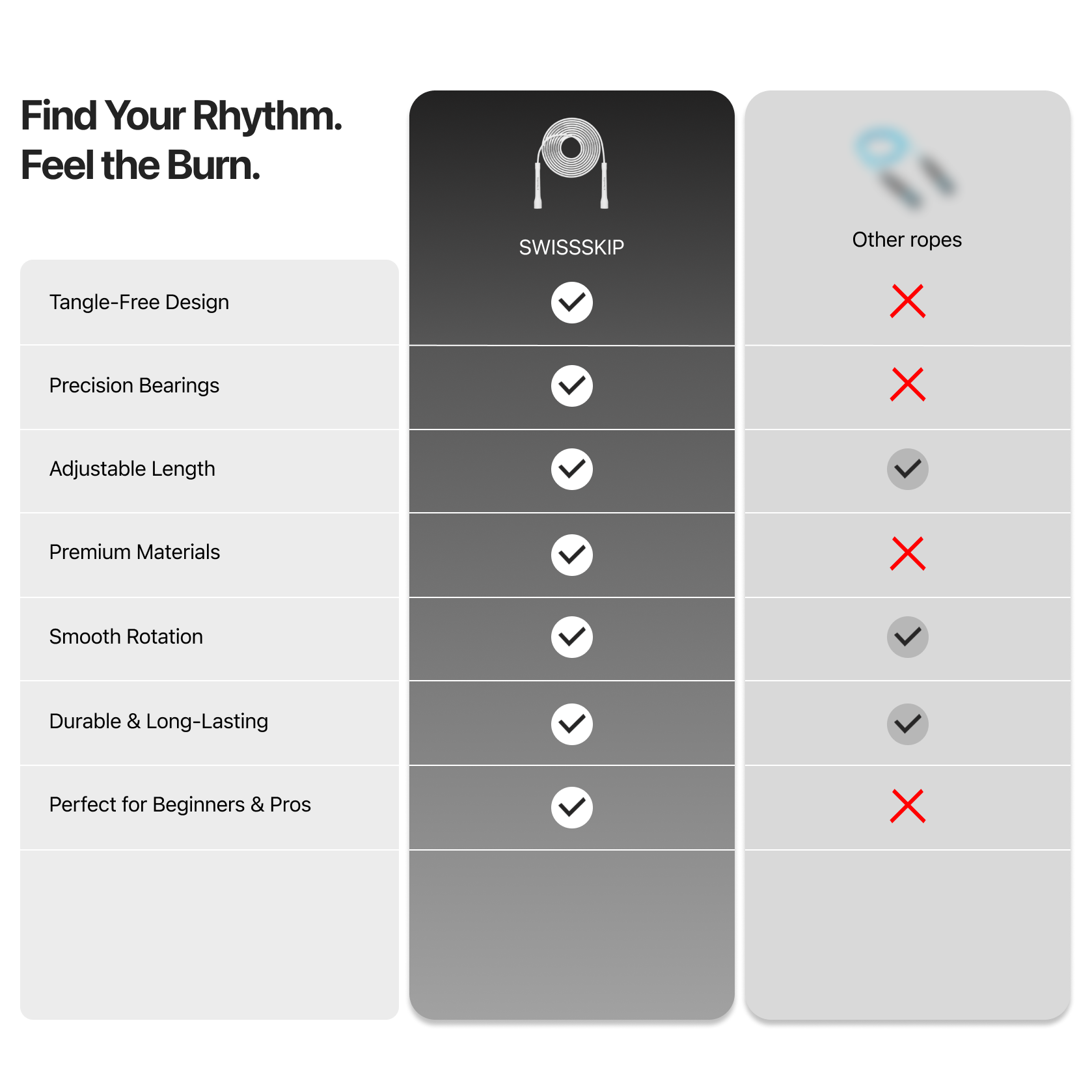 Find Your Rhythm.
Feel the Burn.

|  | SWISSSKIP | Other ropes |
|---|---|---|
| Tangle-Free Design | ✓ | ✗ |
| Precision Bearings | ✓ | ✗ |
| Adjustable Length | ✓ | ✓ |
| Premium Materials | ✓ | ✗ |
| Smooth Rotation | ✓ | ✓ |
| Durable & Long-Lasting | ✓ | ✓ |
| Perfect for Beginners & Pros | ✓ | ✗ |